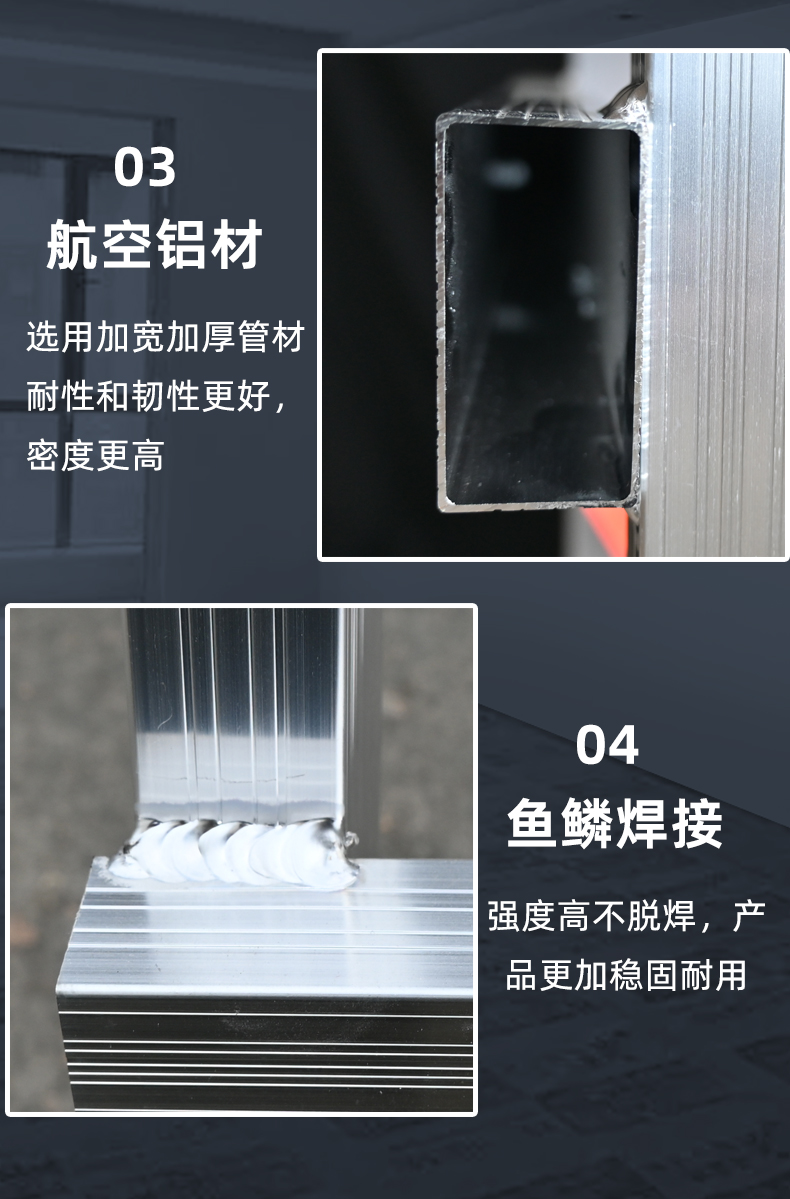 03
航空铝材

选用加宽加厚管材耐性和韧性更好，密度更高

04
鱼鳞焊接

强度高不脱焊，产品更加稳固耐用